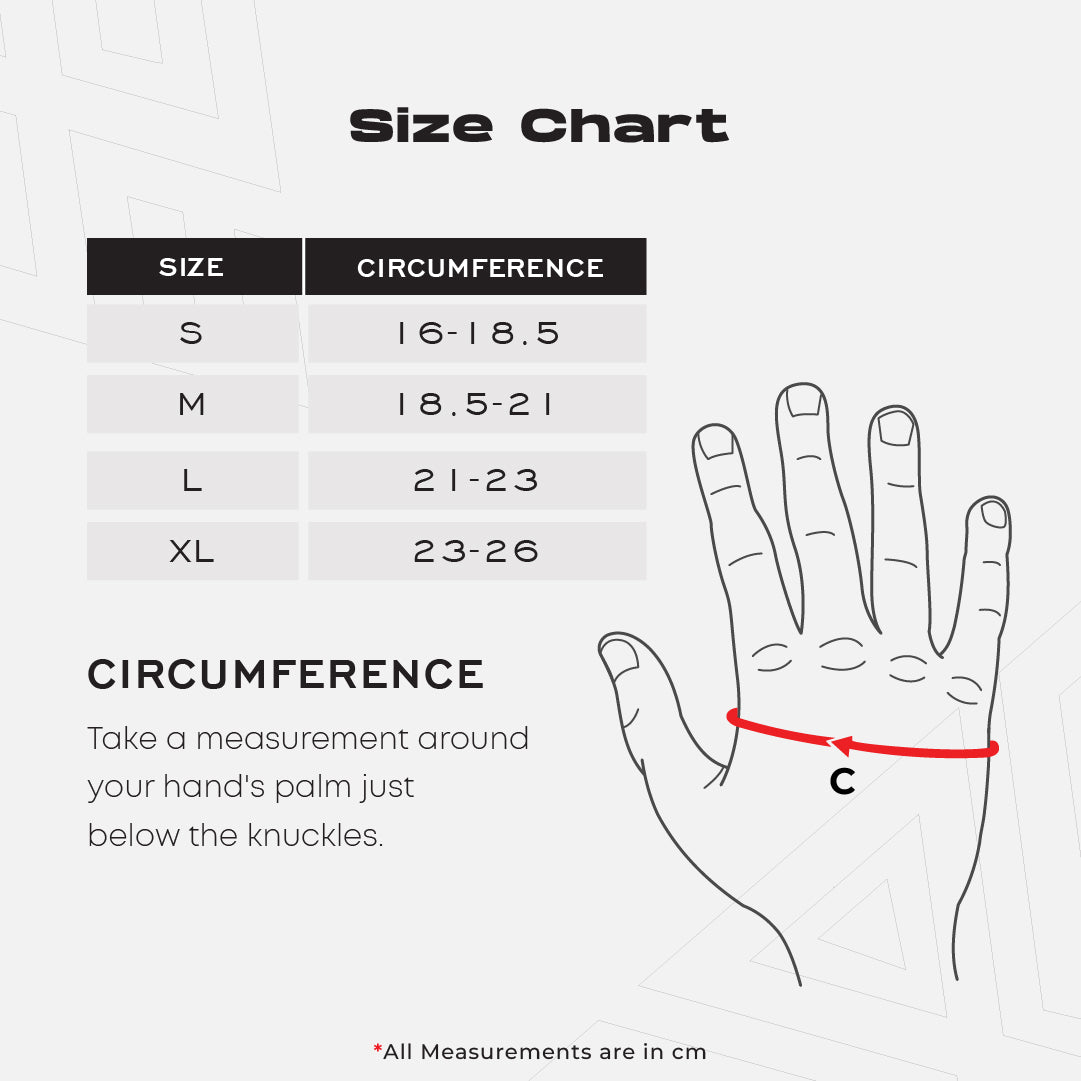 Size Chart

| SIZE | CIRCUMFERENCE |
|---|---|
| S | 16-18.5 |
| M | 18.5-21 |
| L | 21-23 |
| XL | 23-26 |

CIRCUMFERENCE

Take a measurement around your hand's palm just below the knuckles.

C

*All Measurements are in cm